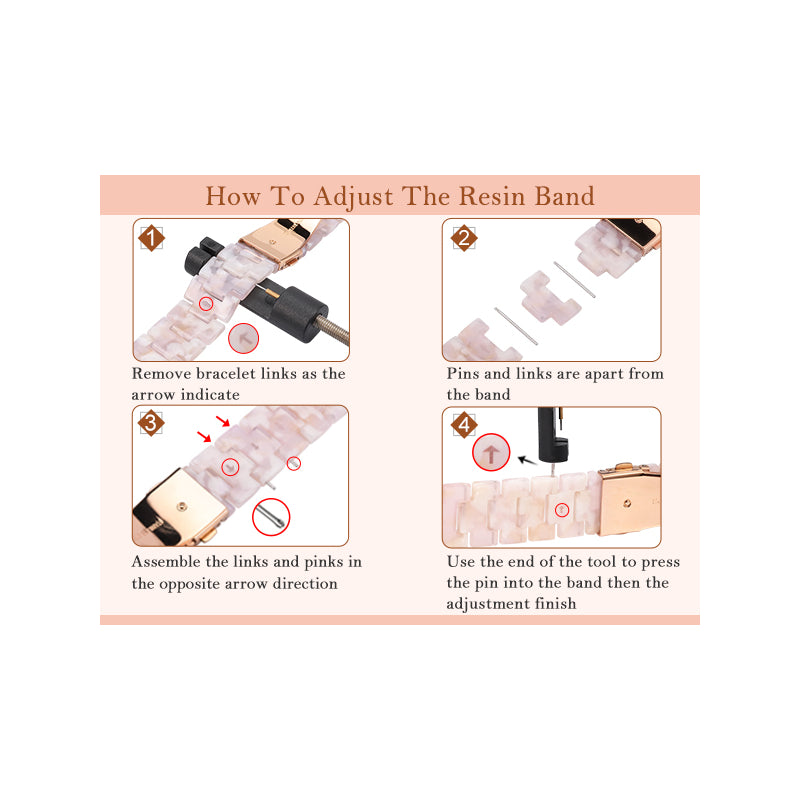 How To Adjust The Resin Band

1

Remove bracelet links as the arrow indicate

2

Pins and links are apart from the band

3

Assemble the links and pinks in the opposite arrow direction

4

Use the end of the tool to press the pin into the band then the adjustment finish