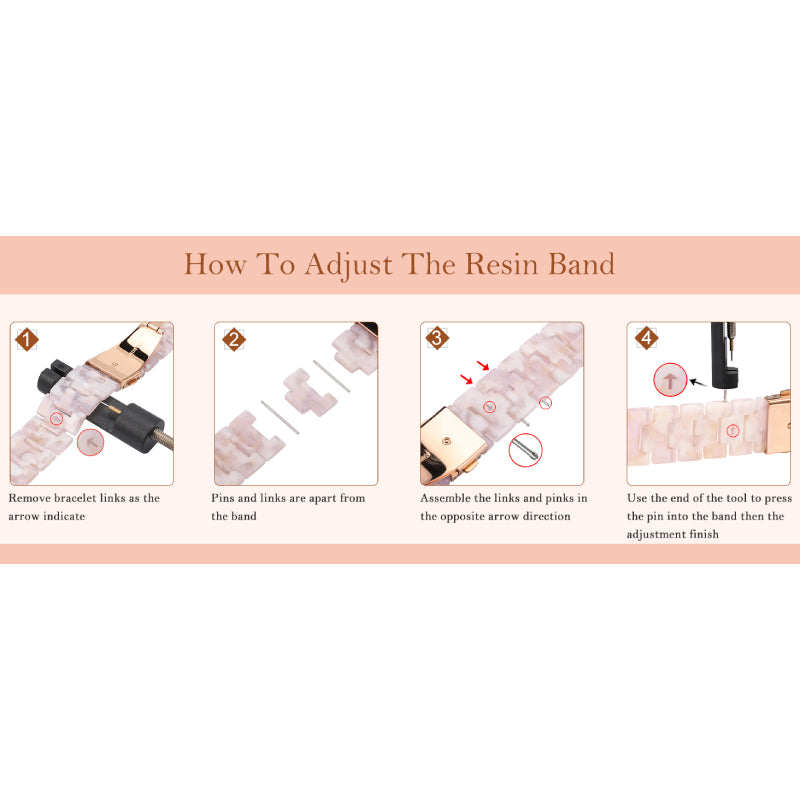 How To Adjust The Resin Band

1

Remove bracelet links as the arrow indicate

2

Pins and links are apart from the band

3

Assemble the links and pinks in the opposite arrow direction

4

Use the end of the tool to press the pin into the band then the adjustment finish