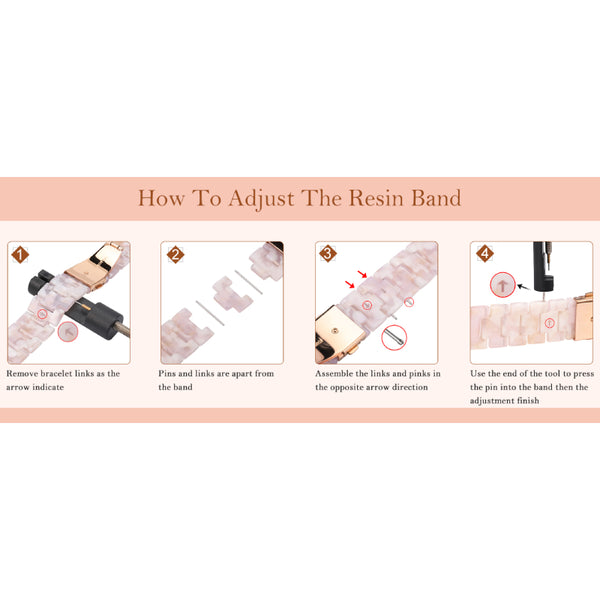 How To Adjust The Resin Band

1

Remove bracelet links as the arrow indicate

2

Pins and links are apart from the band

3

Assemble the links and pinks in the opposite arrow direction

4

Use the end of the tool to press the pin into the band then the adjustment finish